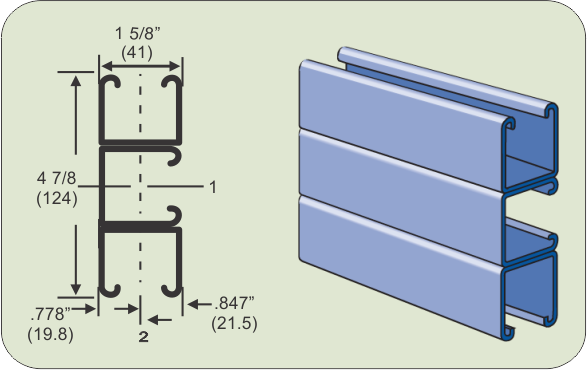 1 5/8”
(41)

4 7/8
(124)

1

.778”
(19.8)

2

.847”
(21.5)